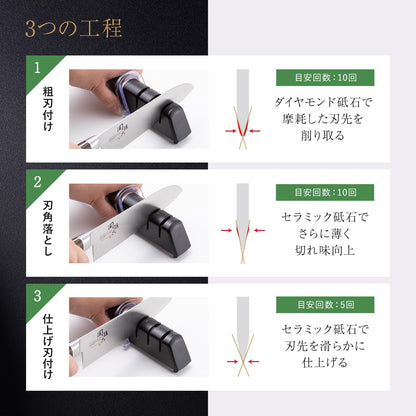 3つの工程

1
粗刃付け

目安回数：10回

ダイヤモンド砥石で摩耗した刃先を削り取る

2
刃角落とし

目安回数：10回

セラミック砥石でさらに薄く切れ味向上

3
仕上げ刃付け

目安回数：5回

セラミック砥石で刃先を滑らかに仕上げる